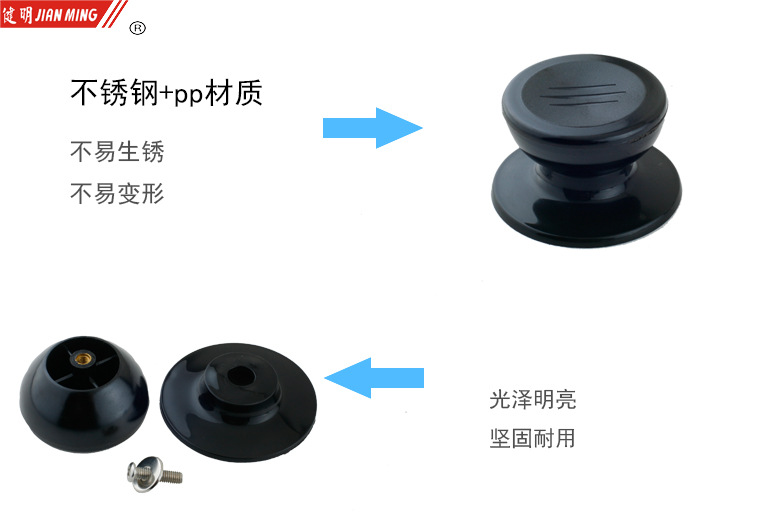 健明 JIAN MING ®

不锈钢+pp材质

不易生锈

不易变形

光泽明亮

坚固耐用