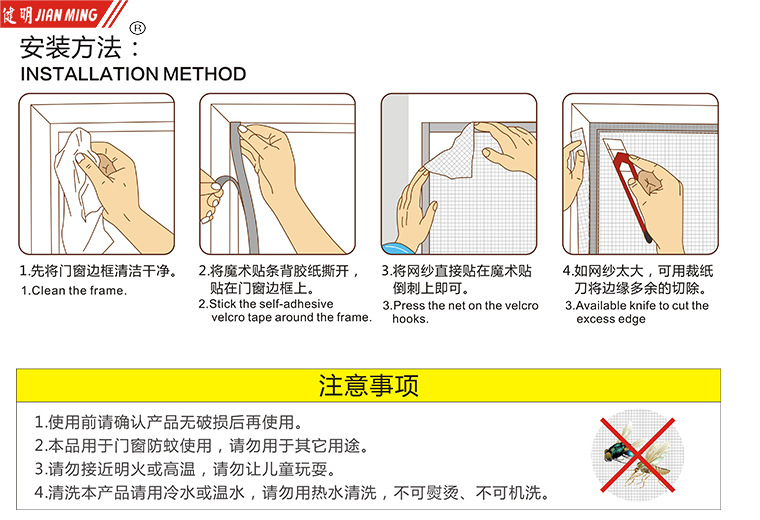 健明 JIAN MING ®

安装方法：
INSTALLATION METHOD

1.先将门窗边框清洁干净。
1.Clean the frame.

2.将魔术贴条背胶纸撕开，贴在门窗边框上。
2.Stick the self-adhesive velcro tape around the frame.

3.将网纱直接贴在魔术贴倒刺上即可。
3.Press the net on the velcro hooks.

4.如网纱太大，可用裁纸刀将边缘多余的切除。
3.Available knife to cut the excess edge

注意事项

1.使用前请确认产品无破损后再使用。
2.本品用于门窗防蚊使用，请勿用于其它用途。
3.请勿接近明火或高温，请勿让儿童玩耍。
4.清洗本产品请用冷水或温水，请勿用热水清洗，不可熨烫、不可机洗。