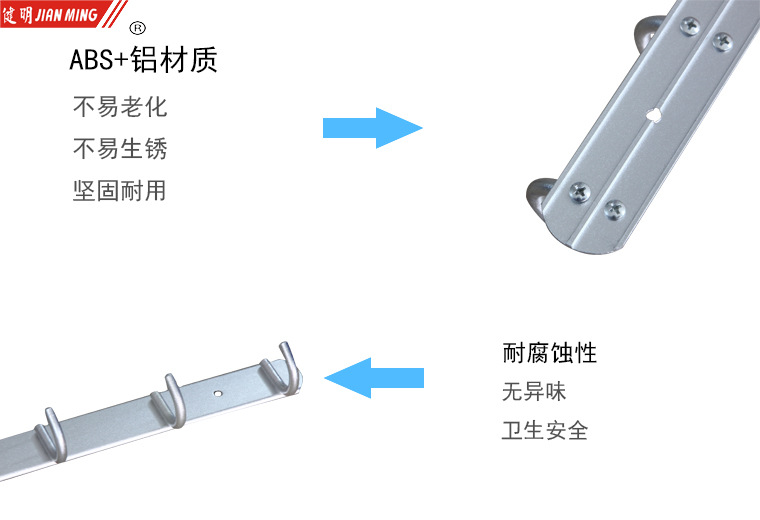 健明 JIAN MING ®

ABS+铝材质

不易老化

不易生锈

坚固耐用

耐腐蚀性

无异味

卫生安全