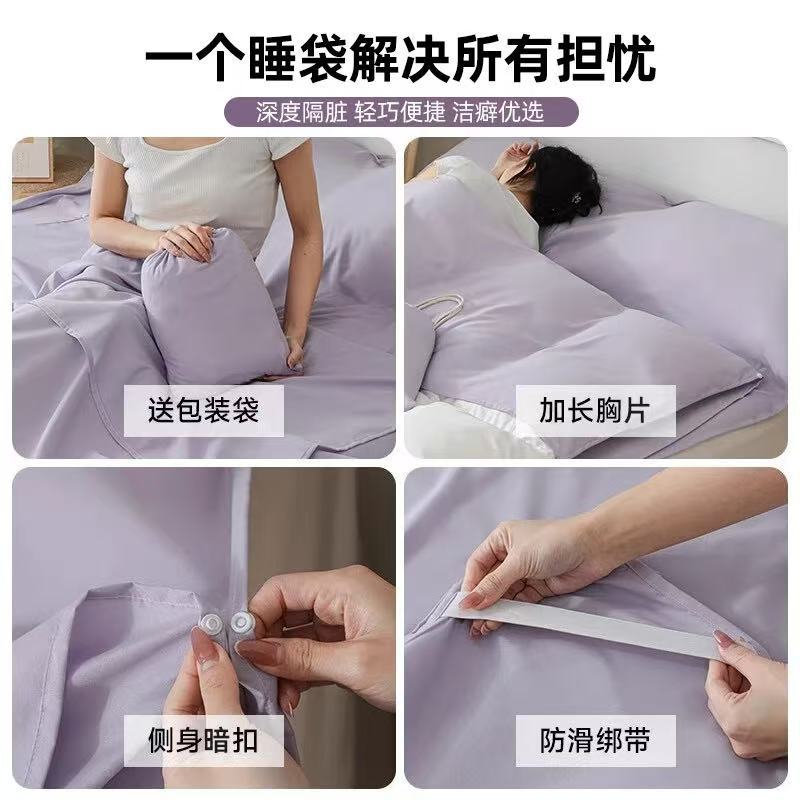 一个睡袋解决所有担忧

深度隔脏 轻巧便捷 洁癖优选

送包装袋

加长胸片

侧身暗扣

防滑绑带