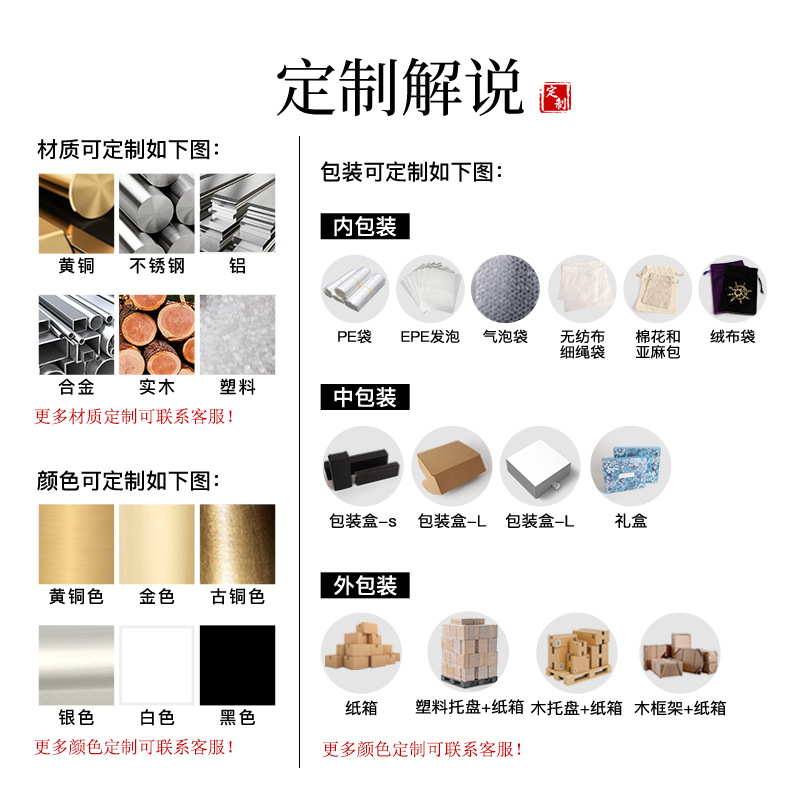 定制解说

定制

材质可定制如下图：

黄铜　不锈钢　铝

合金　实木　塑料

更多材质定制可联系客服！

颜色可定制如下图：

黄铜色　金色　古铜色

银色　白色　黑色

更多颜色定制可联系客服！

包装可定制如下图：

内包装

PE袋　EPE发泡　气泡袋　无纺布细绳袋　棉花和亚麻包　绒布袋

中包装

包装盒-s　包装盒-L　包装盒-L　礼盒

外包装

纸箱　塑料托盘+纸箱　木托盘+纸箱　木框架+纸箱

更多颜色定制可联系客服！