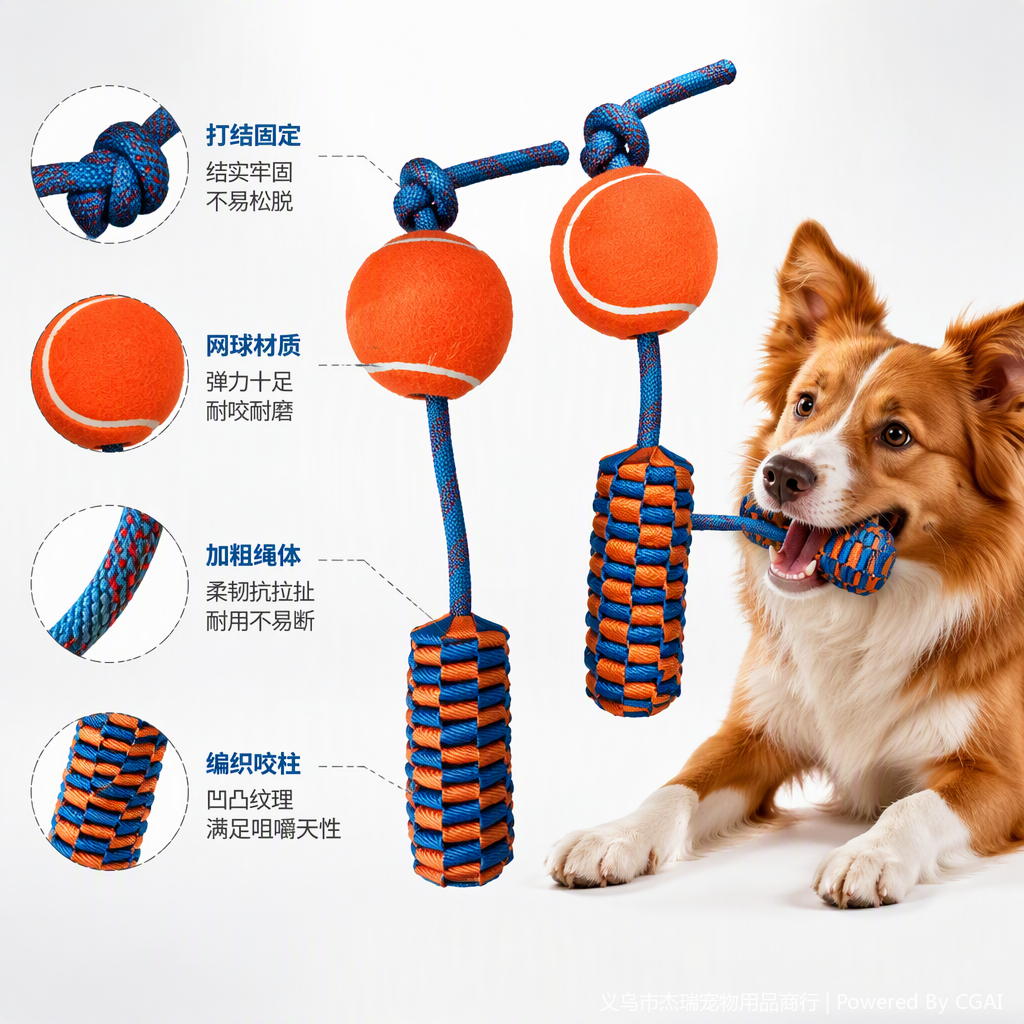 打结固定
结实牢固
不易松脱

网球材质
弹力十足
耐咬耐磨

加粗绳体
柔韧抗拉扯
耐用不易断

编织咬柱
凹凸纹理
满足咀嚼天性

义乌市杰瑞宠物用品商行 | Powered By CGAI