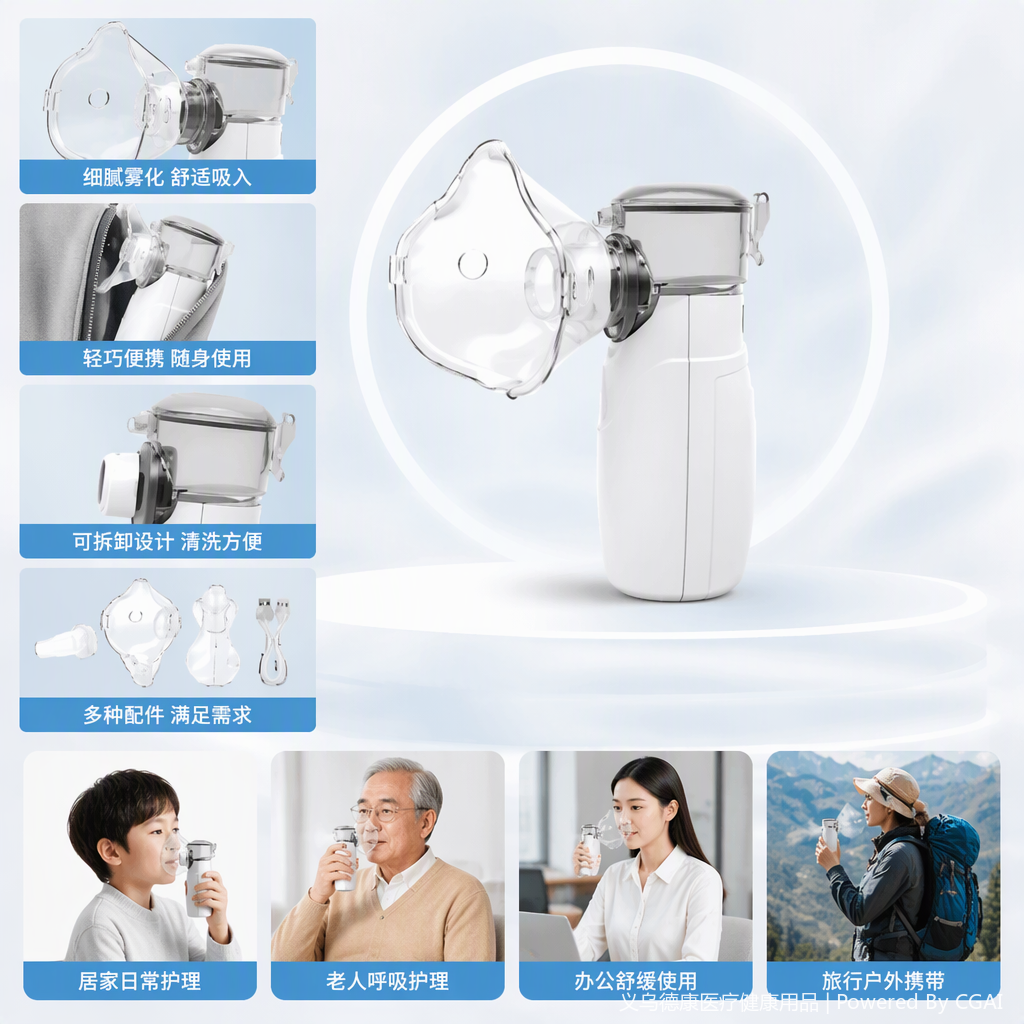 细腻雾化 舒适吸入

轻巧便携 随身使用

可拆卸设计 清洗方便

多种配件 满足需求

居家日常护理

老人呼吸护理

办公舒缓使用

旅行户外携带

义乌德康医疗健康用品 | Powered By CGAI