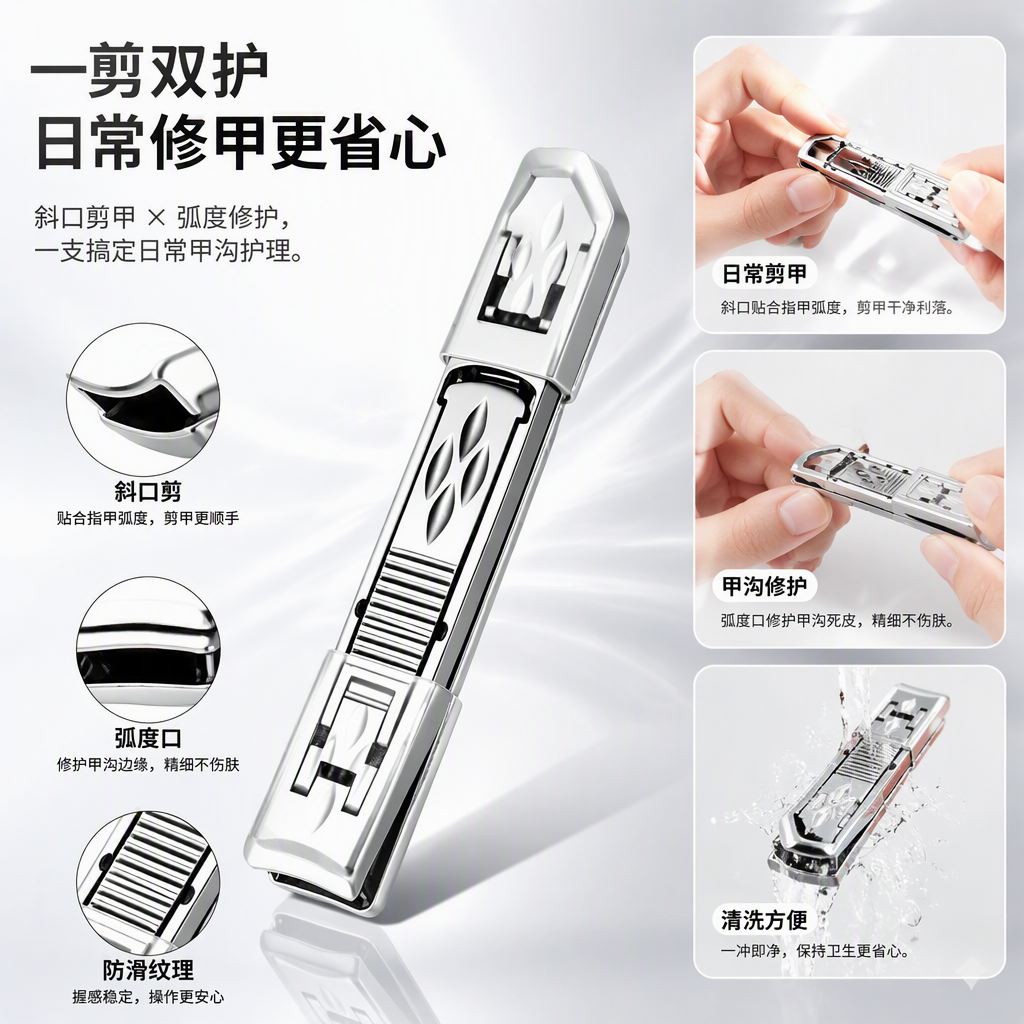 一剪双护
日常修甲更省心

斜口剪甲 × 弧度修护，
一支搞定日常甲沟护理。

斜口剪
贴合指甲弧度，剪甲更顺手

弧度口
修护甲沟边缘，精细不伤肤

防滑纹理
握感稳定，操作更安心

日常剪甲
斜口贴合指甲弧度，剪甲干净利落。

甲沟修护
弧度口修护甲沟死皮，精细不伤肤。

清洗方便
一冲即净，保持卫生更省心。