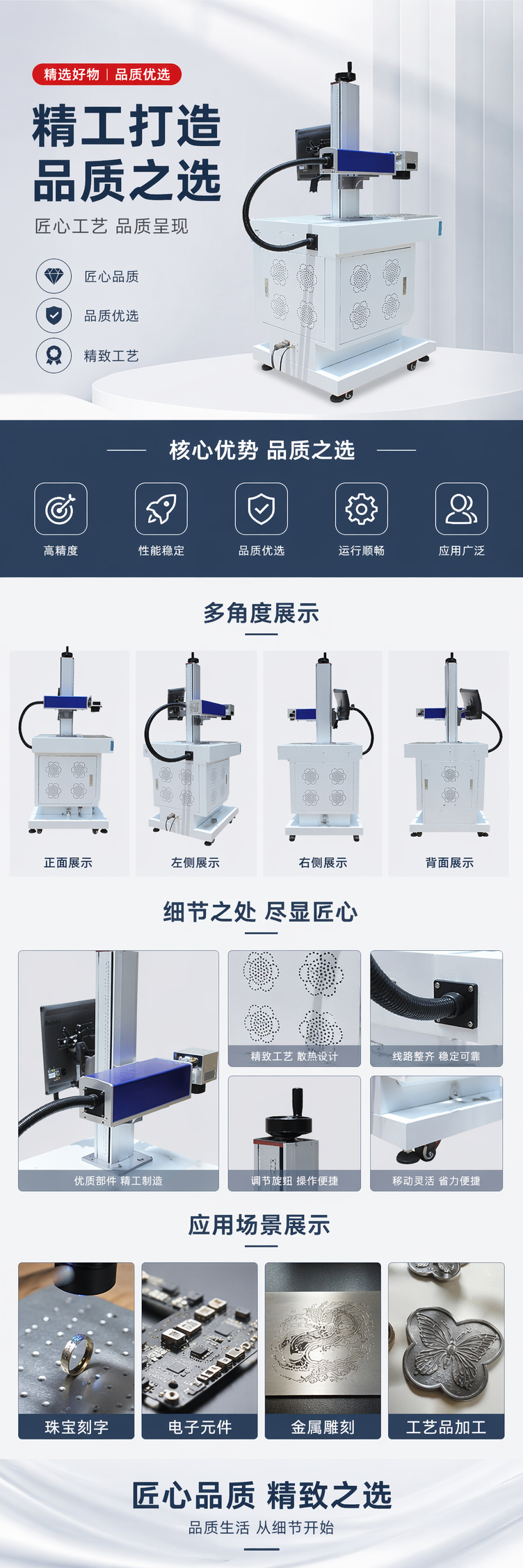 精选好物 | 品质优选

精工打造
品质之选

匠心工艺 品质呈现

匠心品质

品质优选

精致工艺

核心优势 品质之选

高精度

性能稳定

品质优选

运行顺畅

应用广泛

多角度展示

正面展示

左侧展示

右侧展示

背面展示

细节之处 尽显匠心

优质部件 精工制造

精致工艺 散热设计

线路整齐 稳定可靠

调节旋钮 操作便捷

移动灵活 省力便捷

应用场景展示

珠宝刻字

电子元件

金属雕刻

工艺品加工

匠心品质 精致之选

品质生活 从细节开始